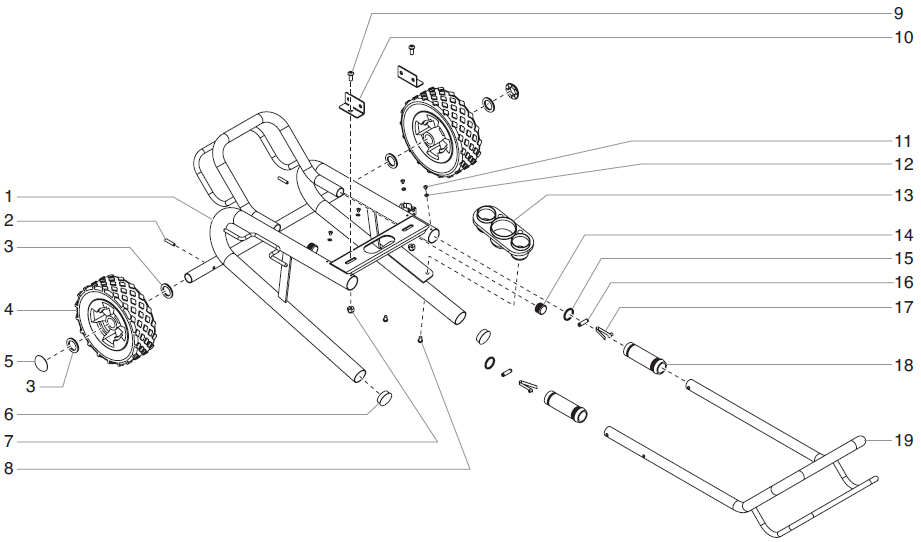 9
10
11
12
13
14
15
16
17
18
19
1
2
3
4
5
3
6
7
8